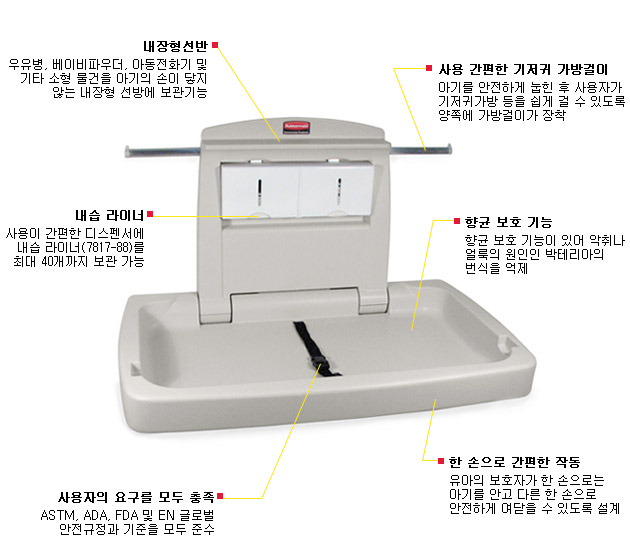 내장형선반

우유병, 베이비파우더, 아동전화기 및 기타 소형 물건을 아기의 손이 닿지 않는 내장형 선방에 보관기능

사용 간편한 기저귀 가방걸이

아기를 안전하게 눕힌 후 사용자가 기저귀가방 등을 쉽게 걸 수 있도록 양쪽에 가방걸이가 장착

Rubbermaid

내습 라이너

사용이 간편한 디스펜서에 내습 라이너(7817-88)를 최대 40개까지 보관 가능

향균 보호 기능

향균 보호 기능이 있어 악취나 얼룩의 원인인 박테리아의 번식을 억제

한 손으로 간편한 작동

유아의 보호자가 한 손으로는 아기를 안고 다른 한 손으로 안전하게 여닫을 수 있도록 설계

사용자의 요구를 모두 충족

ASTM, ADA, FDA 및 EN 글로벌 안전규정과 기준을 모두 준수