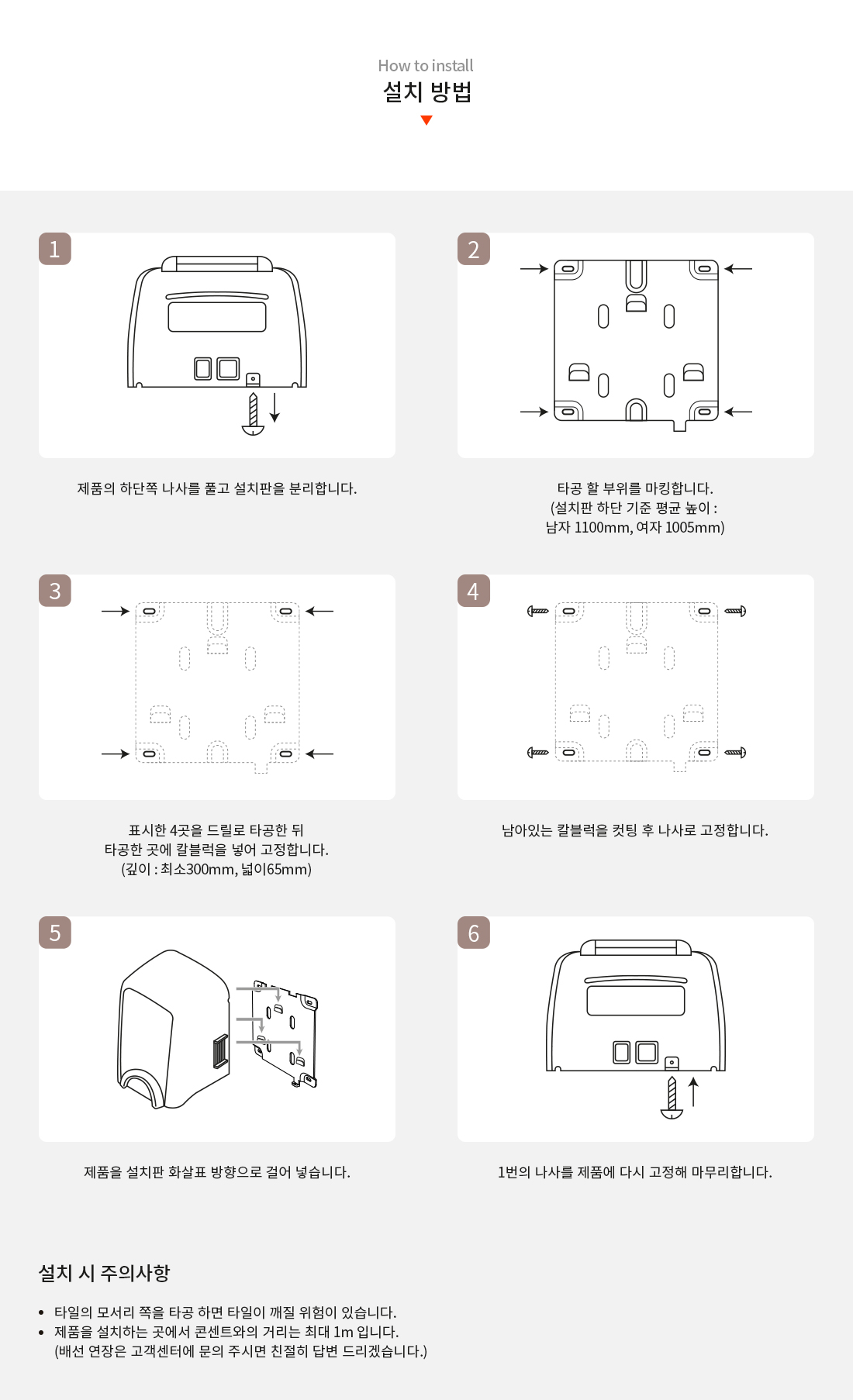 How to install
설치 방법

1

제품의 하단쪽 나사를 풀고 설치판을 분리합니다.

2

타공 할 부위를 마킹합니다.
(설치판 하단 기준 평균 높이 :
남자 1100mm, 여자 1005mm)

3

표시한 4곳을 드릴로 타공한 뒤
타공한 곳에 칼블럭을 넣어 고정합니다.
(깊이 : 최소300mm, 넓이65mm)

4

남아있는 칼블럭을 컷팅 후 나사로 고정합니다.

5

제품을 설치판 화살표 방향으로 걸어 넣습니다.

6

1번의 나사를 제품에 다시 고정해 마무리합니다.

설치 시 주의사항

• 타일의 모서리 쪽을 타공 하면 타일이 깨질 위험이 있습니다.
• 제품을 설치하는 곳에서 콘센트와의 거리는 최대 1m 입니다.
(배선 연장은 고객센터에 문의 주시면 친절히 답변 드리겠습니다.)